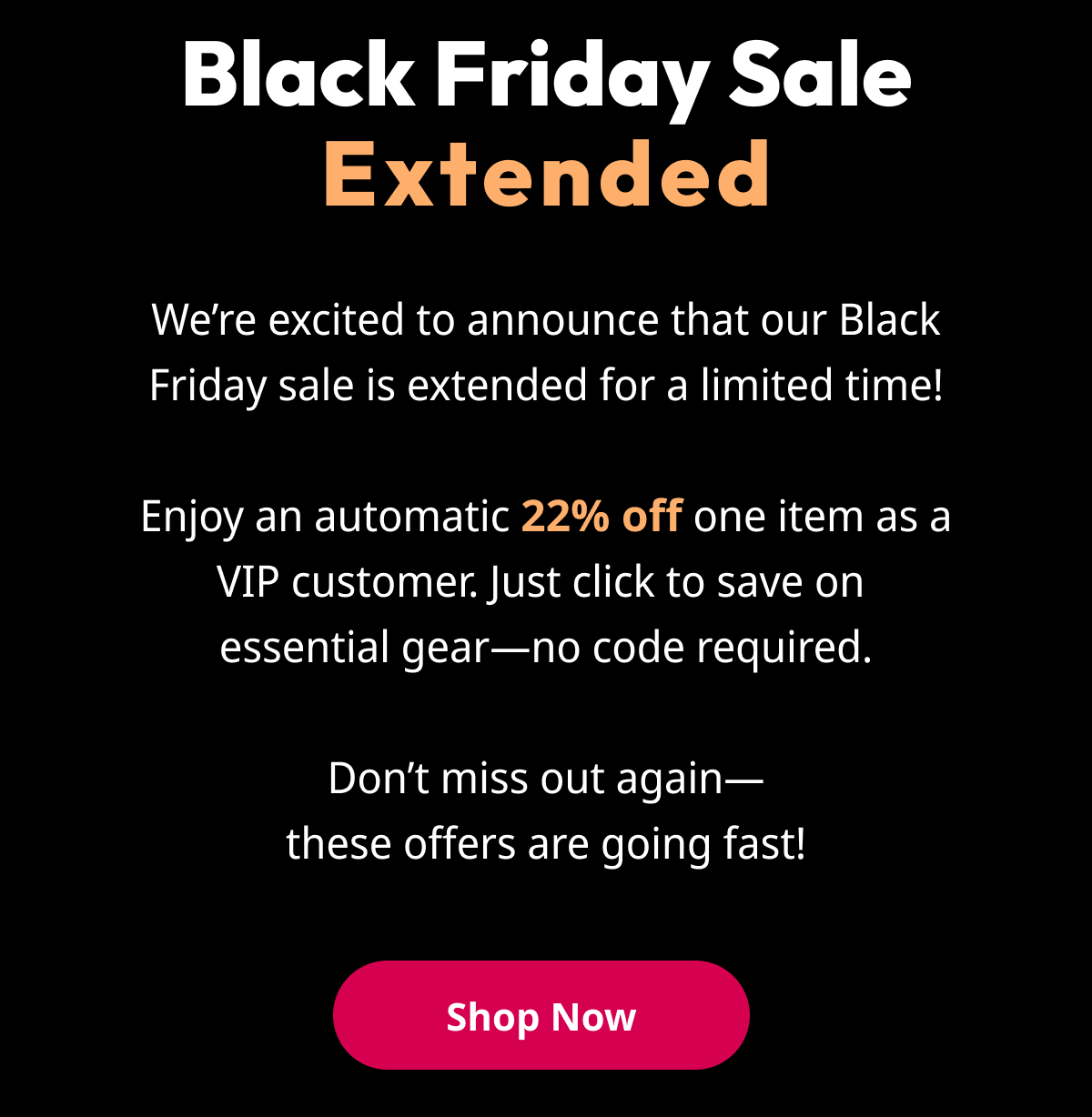 Black Friday Sale
Extended

We're excited to announce that our Black Friday sale is extended for a limited time!

Enjoy an automatic 22% off one item as a VIP customer. Just click to save on essential gear—no code required.

Don't miss out again—
these offers are going fast!

Shop Now